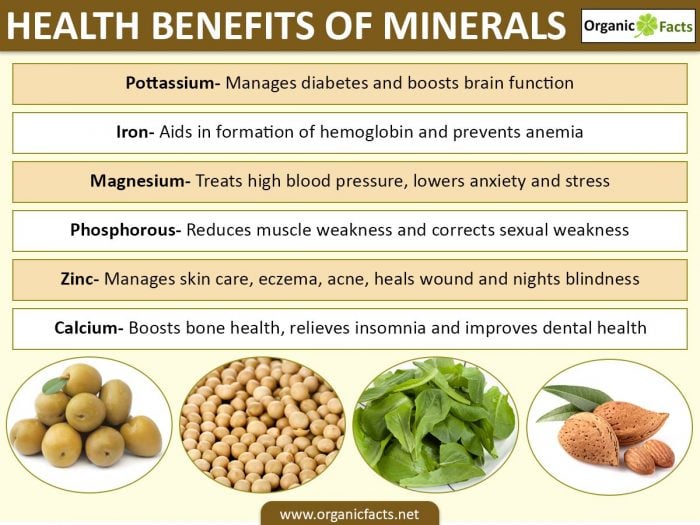 HEALTH BENEFITS OF MINERALS

Organic Facts

Pottassium- Manages diabetes and boosts brain function

Iron- Aids in formation of hemoglobin and prevents anemia

Magnesium- Treats high blood pressure, lowers anxiety and stress

Phosphorous- Reduces muscle weakness and corrects sexual weakness

Zinc- Manages skin care, eczema, acne, heals wound and nights blindness

Calcium- Boosts bone health, relieves insomnia and improves dental health

www.organicfacts.net